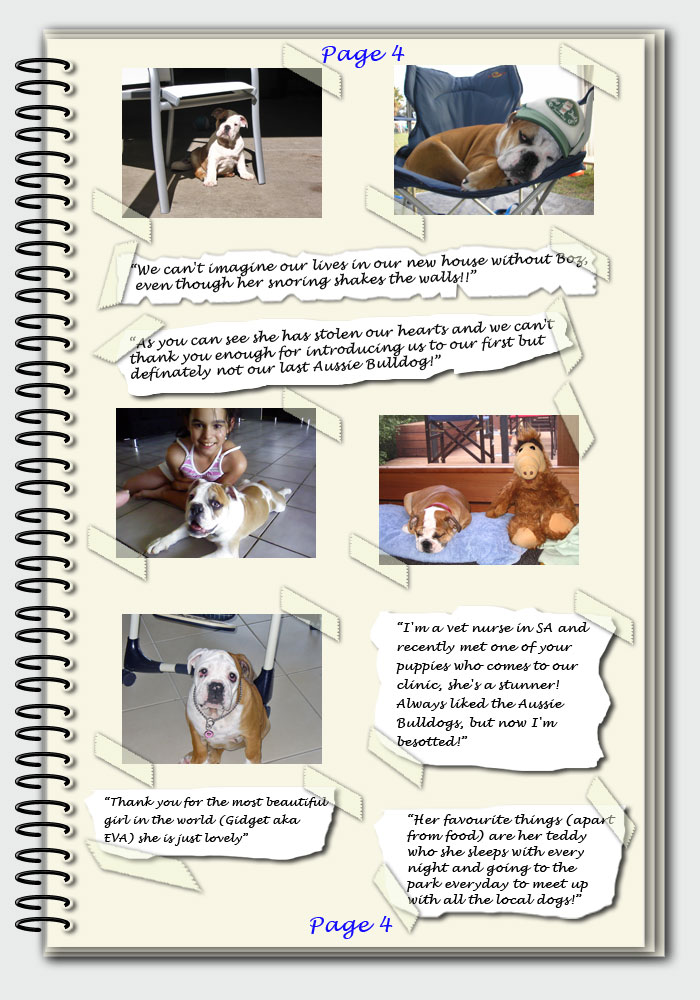 Page 4

"We can't imagine our lives in our new house without Boz, even though her snoring shakes the walls!!"

"As you can see she has stolen our hearts and we can't thank you enough for introducing us to our first but definately not our last Aussie Bulldog!"

"I'm a vet nurse in SA and recently met one of your puppies who comes to our clinic, she's a stunner! Always liked the Aussie Bulldogs, but now I'm besotted!"

"Thank you for the most beautiful girl in the world (Gidget aka EVA) she is just lovely"

"Her favourite things (apart from food) are her teddy who she sleeps with every night and going to the park everyday to meet up with all the local dogs!"

Page 4